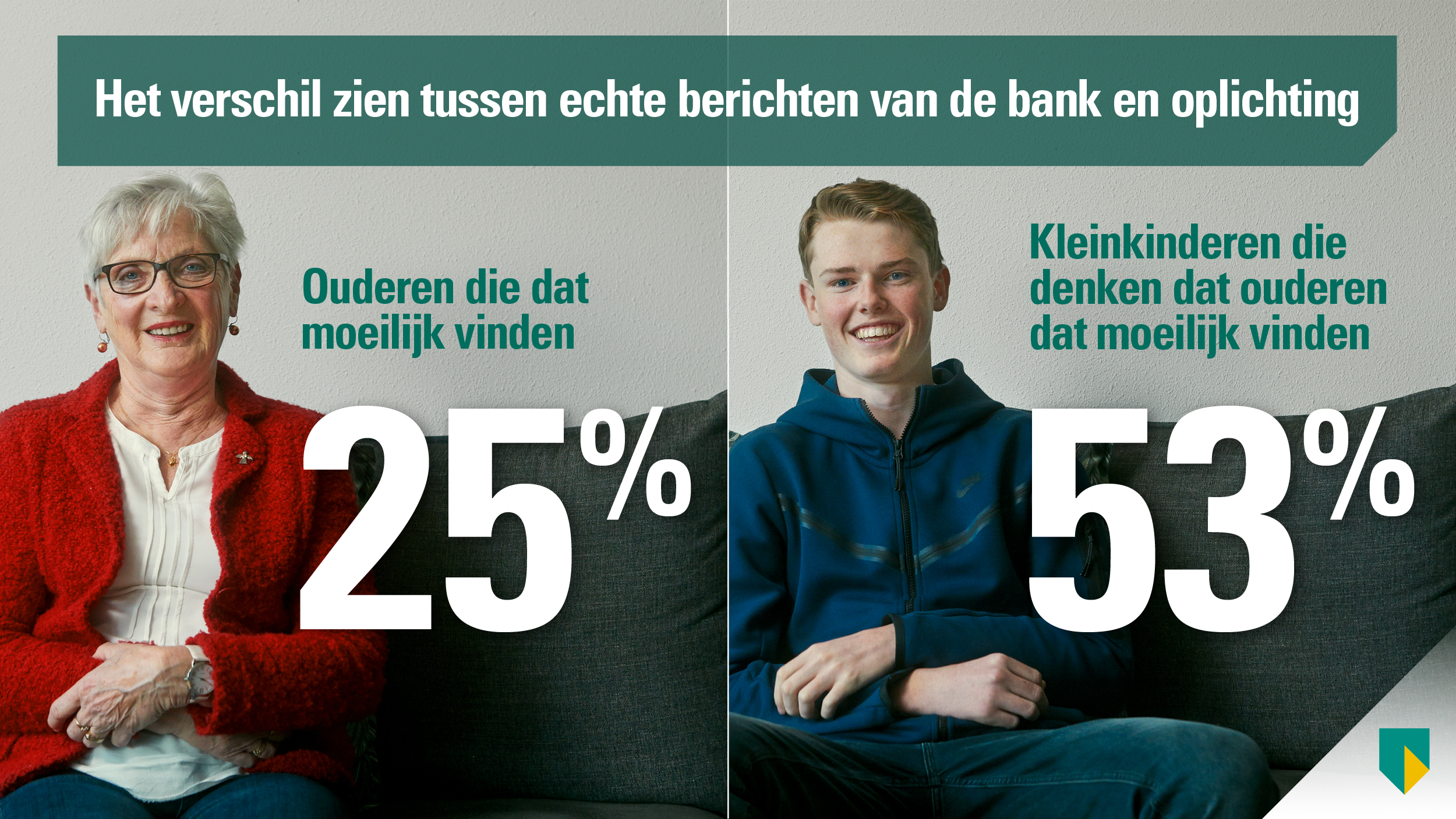 Het verschil zien tussen echte berichten van de bank en oplichting

Ouderen die dat moeilijk vinden

25%

Kleinkinderen die denken dat ouderen dat moeilijk vinden

53%